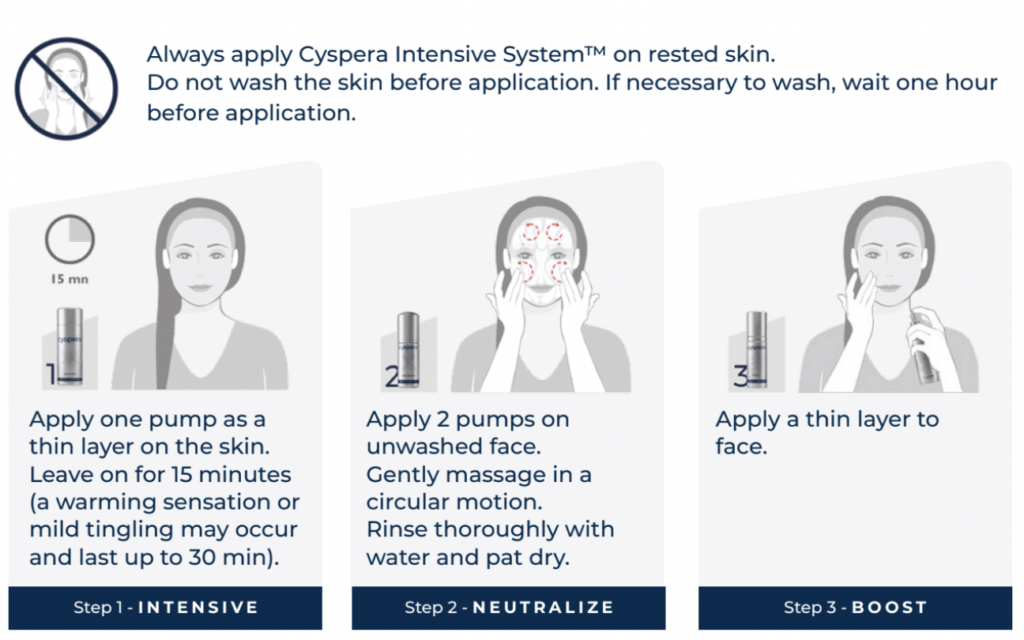 Always apply Cyspera Intensive System™ on rested skin.
Do not wash the skin before application. If necessary to wash, wait one hour before application.

15 mn

cyspera

1

Apply one pump as a thin layer on the skin. Leave on for 15 minutes (a warming sensation or mild tingling may occur and last up to 30 min).

Step 1 - INTENSIVE

2

Apply 2 pumps on unwashed face.
Gently massage in a circular motion.
Rinse thoroughly with water and pat dry.

Step 2 - NEUTRALIZE

3

Apply a thin layer to face.

Step 3 - BOOST